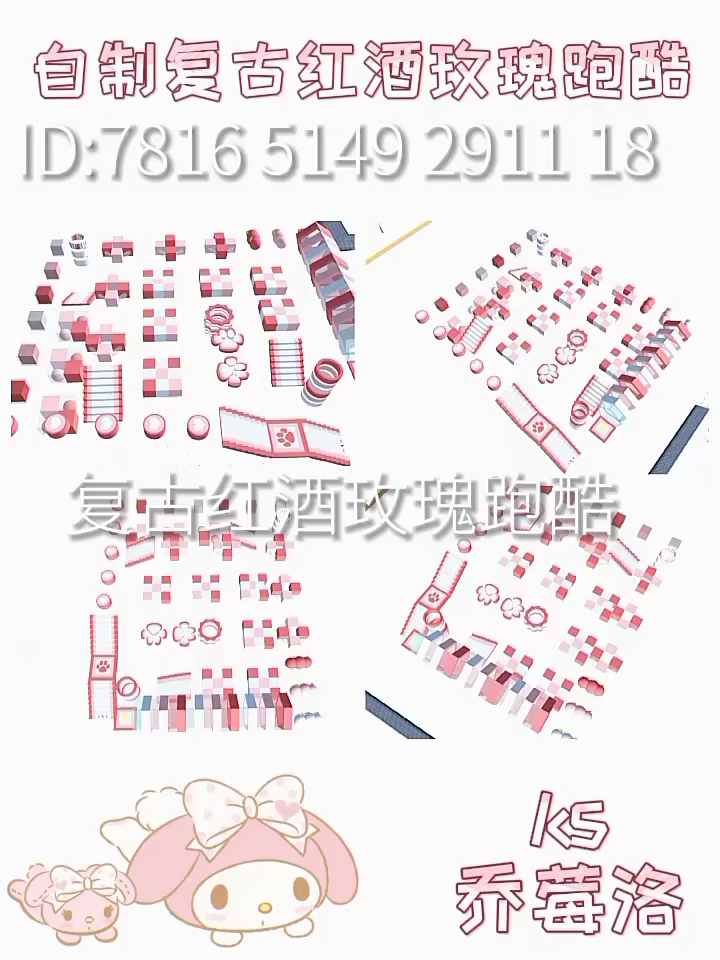 自制复古红酒玫瑰跑酷
ID:7816 5149 2911 18

复古红酒玫瑰跑酷

KS
乔莓洛