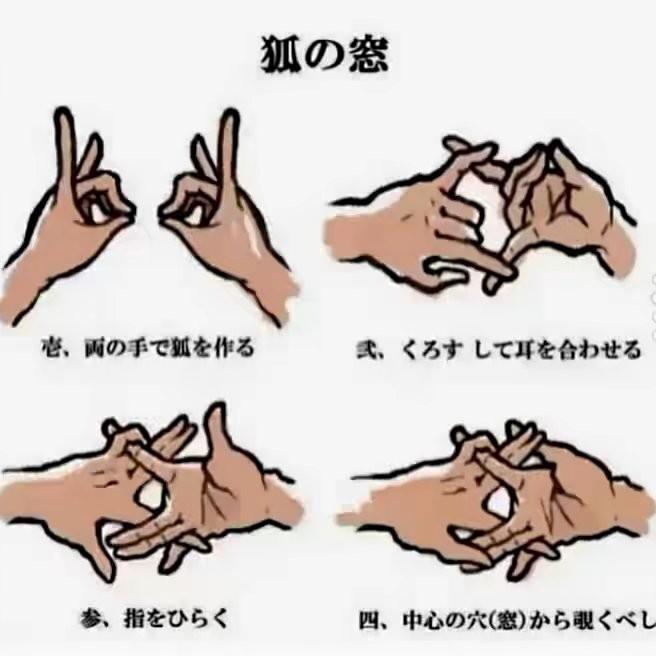 狐の窓

壱、両の手で狐を作る

弐、くろす して耳を合わせる

参、指をひらく

四、中心の穴(窓)から覗くべし